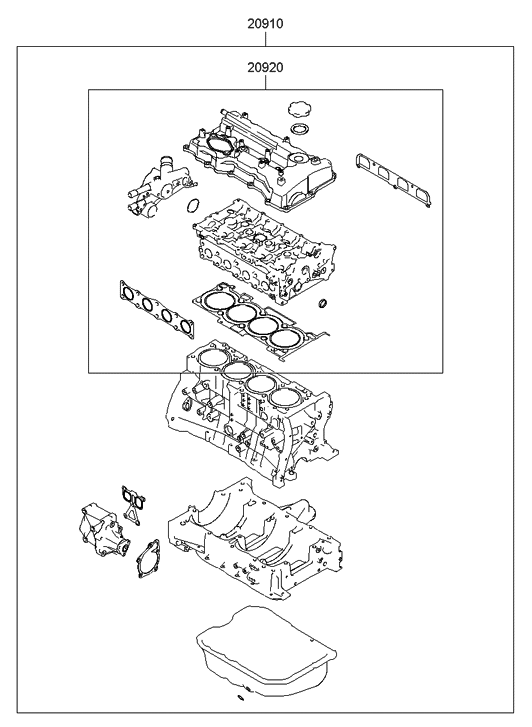 20910

20920