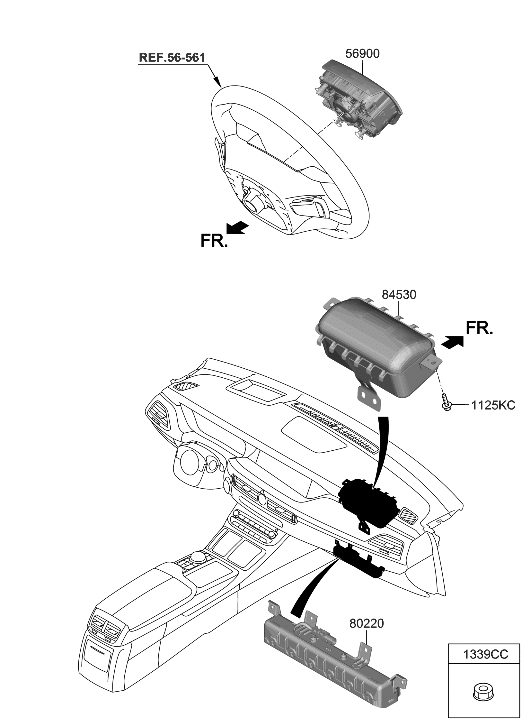 REF.56-561
56900
FR.
84530
FR.
1125KC
80220
1339CC