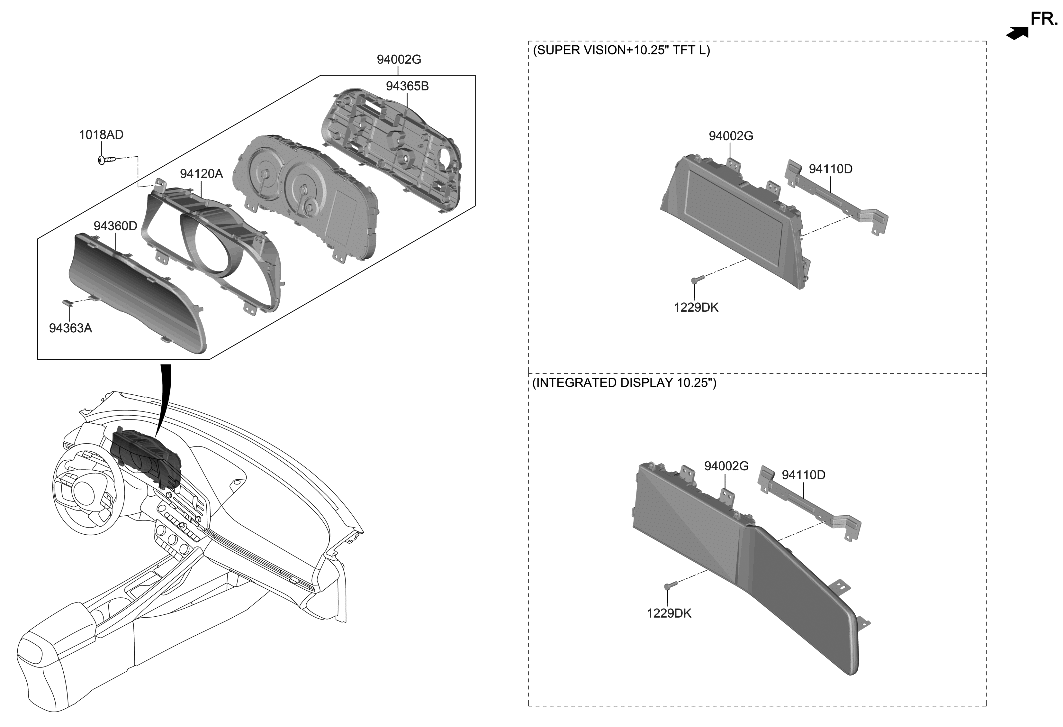 FR.

94002G
94365B
1018AD
94120A
94360D
94363A

(SUPER VISION+10.25" TFT L)
94002G
94110D
1229DK

(INTEGRATED DISPLAY 10.25")
94002G
94110D
1229DK