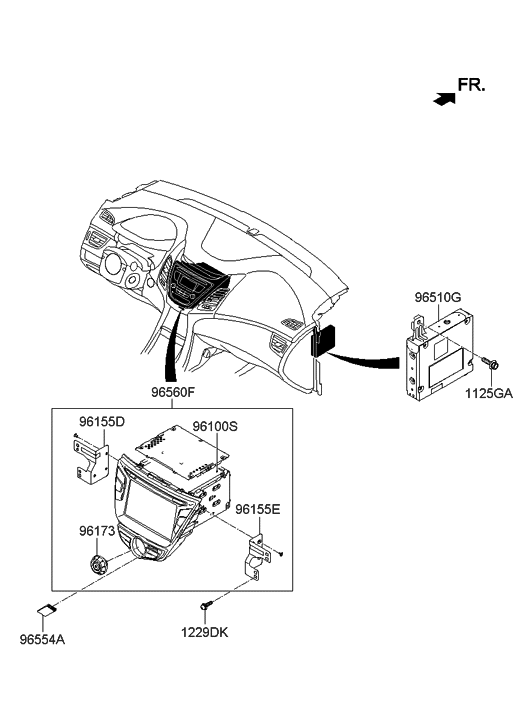 FR.

96510G

1125GA

96560F

96155D

96100S

96155E

96173

96554A

1229DK