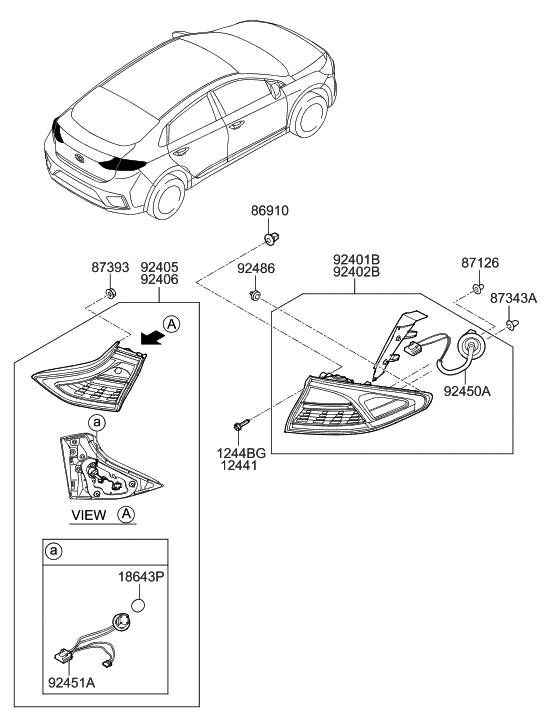 86910

87393

92405
92406

92486

92401B
92402B

87126

87343A

A

92450A

1244BG
12441

a

VIEW A

a

18643P

92451A