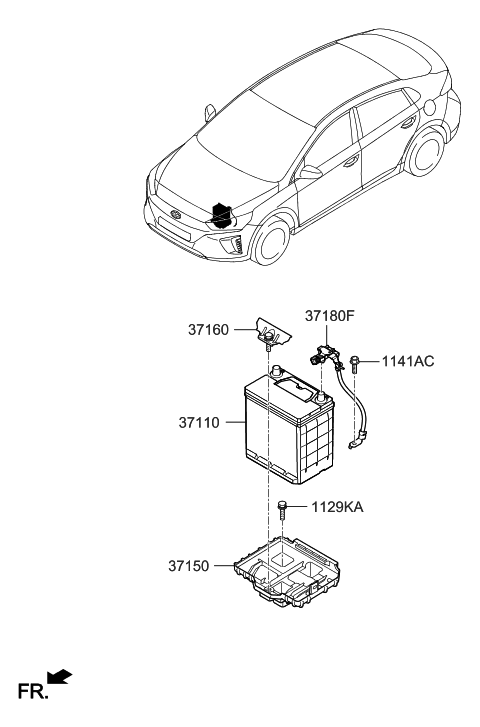 37160
37180F
1141AC
37110
1129KA
37150
FR.