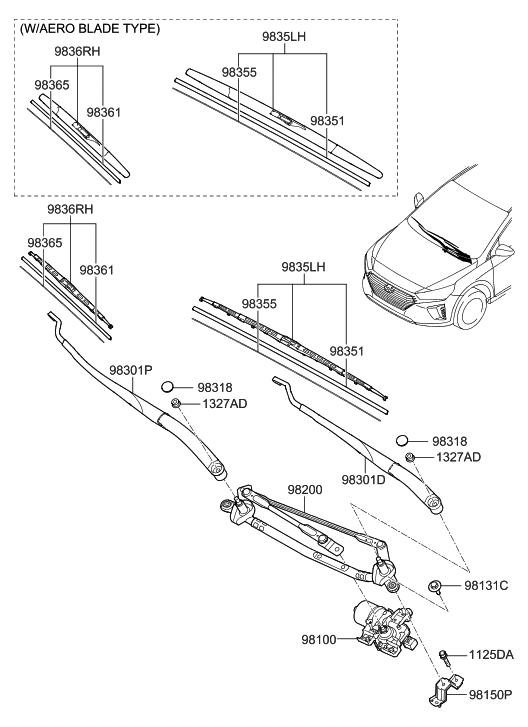 (W/AERO BLADE TYPE)
9836RH
98365
98361
9835LH
98355
98351

9836RH
98365
98361
9835LH
98355
98351
98301P
98318
1327AD
98318
1327AD
98301D
98200
98131C
98100
1125DA
98150P