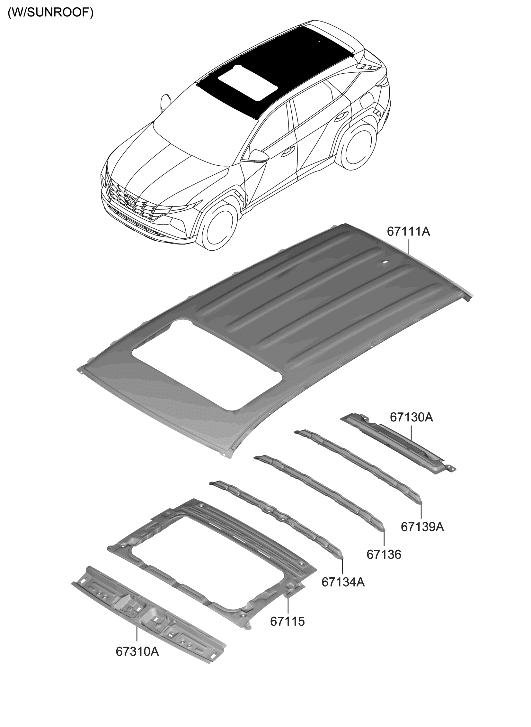 (W/SUNROOF)

67111A

67130A

67139A

67136

67134A

67115

67310A