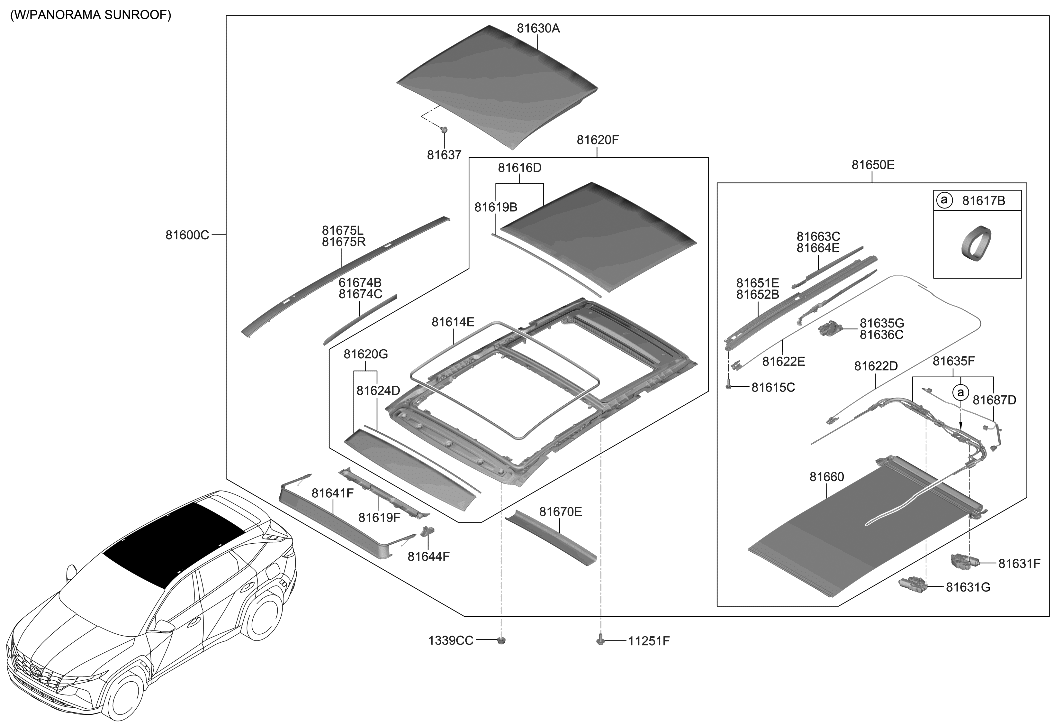 (W/PANORAMA SUNROOF)

81630A

81637

81620F

81616D

81619B

81600C

81675L
81675R

61674B
81674C

81614E

81620G

81624D

81641F

81619F

81644F

81670E

1339CC

11251F

81650E

a 81617B

81663C
81664E

81651E
81652B

81635G
81636C

81622E

81615C

81622D

81635F

a

81687D

81660

81631F

81631G