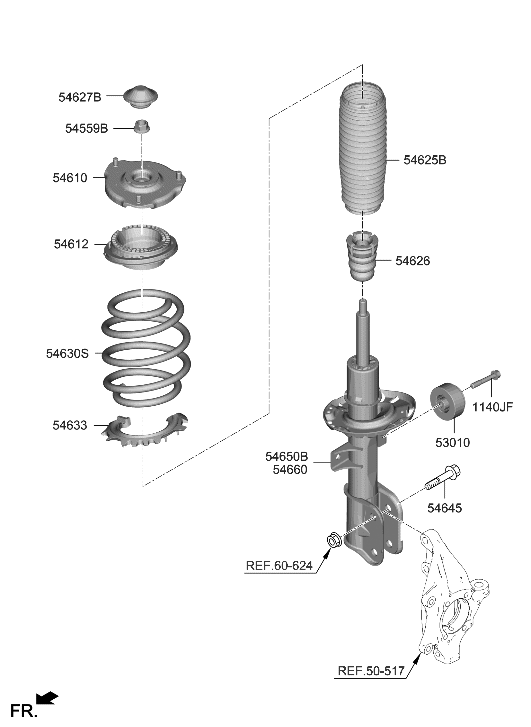 54627B
54559B
54610
54612
54630S
54633
54625B
54626
1140JF
53010
54650B
54660
54645
REF.60-624
REF.50-517
FR.