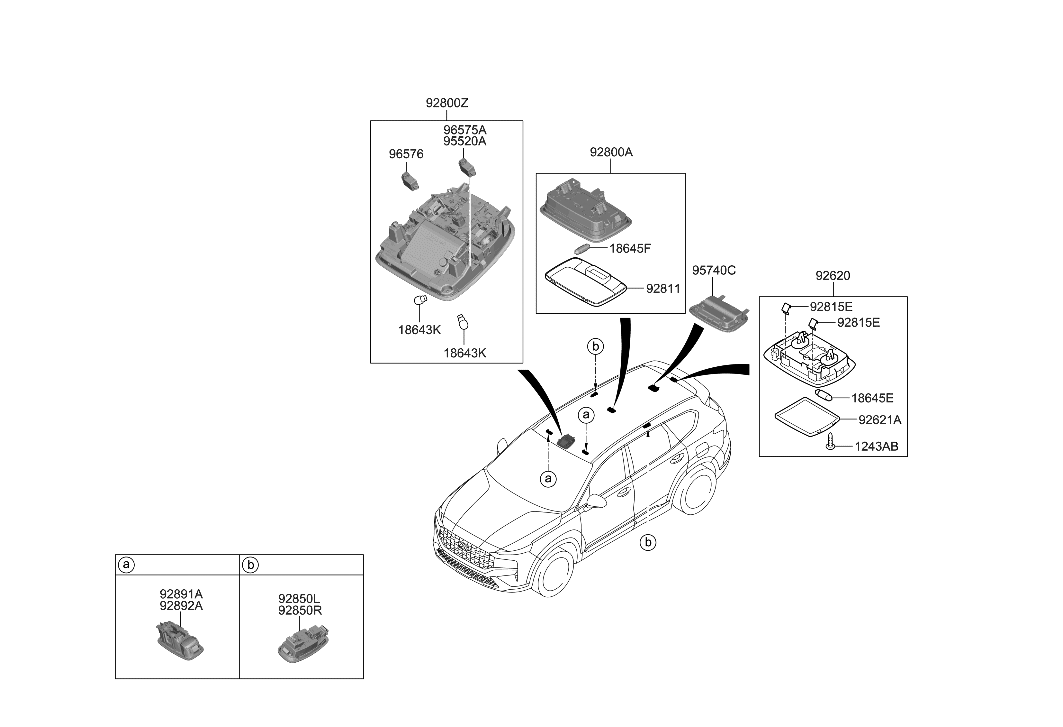 92800Z
96575A
95520A
96576
18643K
18643K
92800A
18645F
92811
95740C
92620
92815E
92815E
18645E
92621A
1243AB
b
a
a
b
a
92891A
92892A
b
92850L
92850R