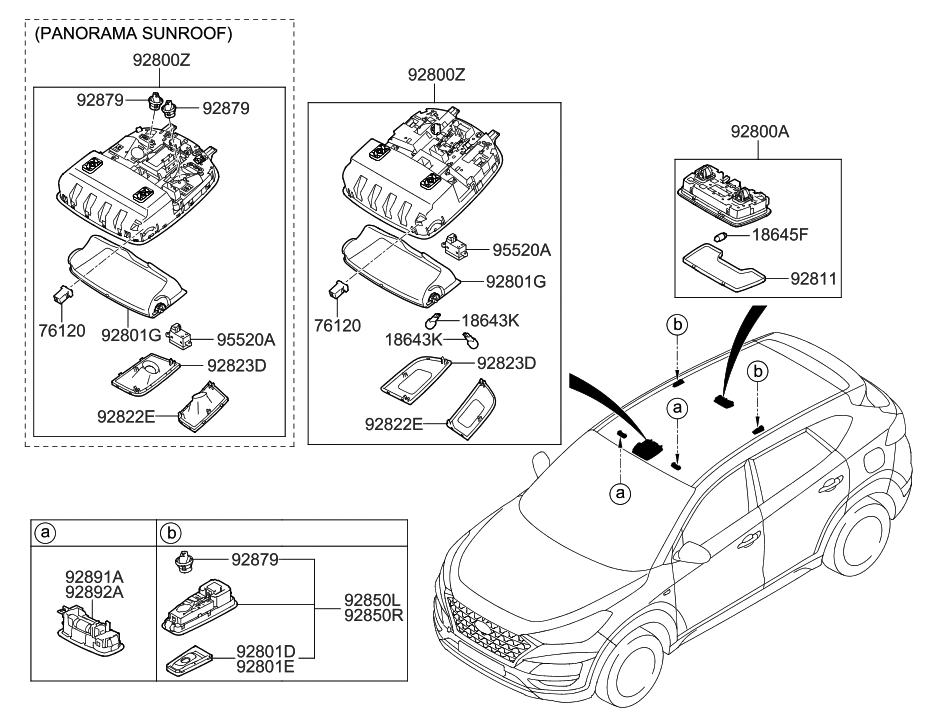 (PANORAMA SUNROOF)
92800Z
92879
92879
76120
92801G
95520A
92823D
92822E

92800Z
95520A
92801G
76120
18643K
18643K
92823D
92822E

92800A
18645F
92811

b
b
a
a

a
92891A
92892A

b
92879
92850L
92850R
92801D
92801E