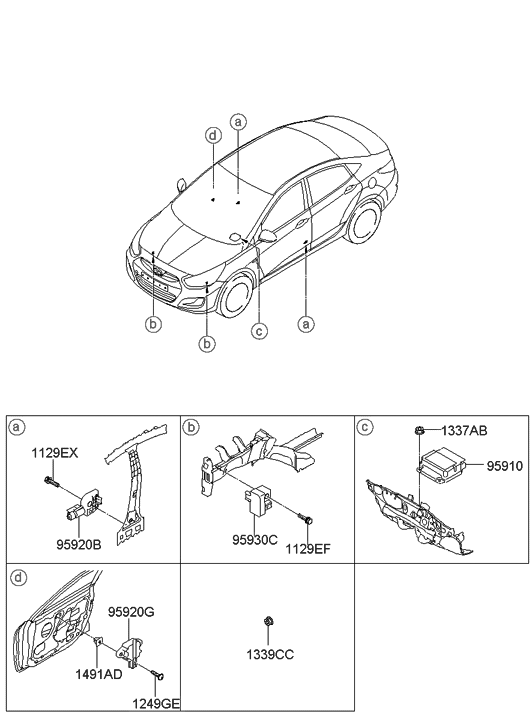 d
a
b
b
c
a

a
1129EX
95920B

b
95930C
1129EF

c
1337AB
95910

d
95920G
1491AD
1249GE

1339CC