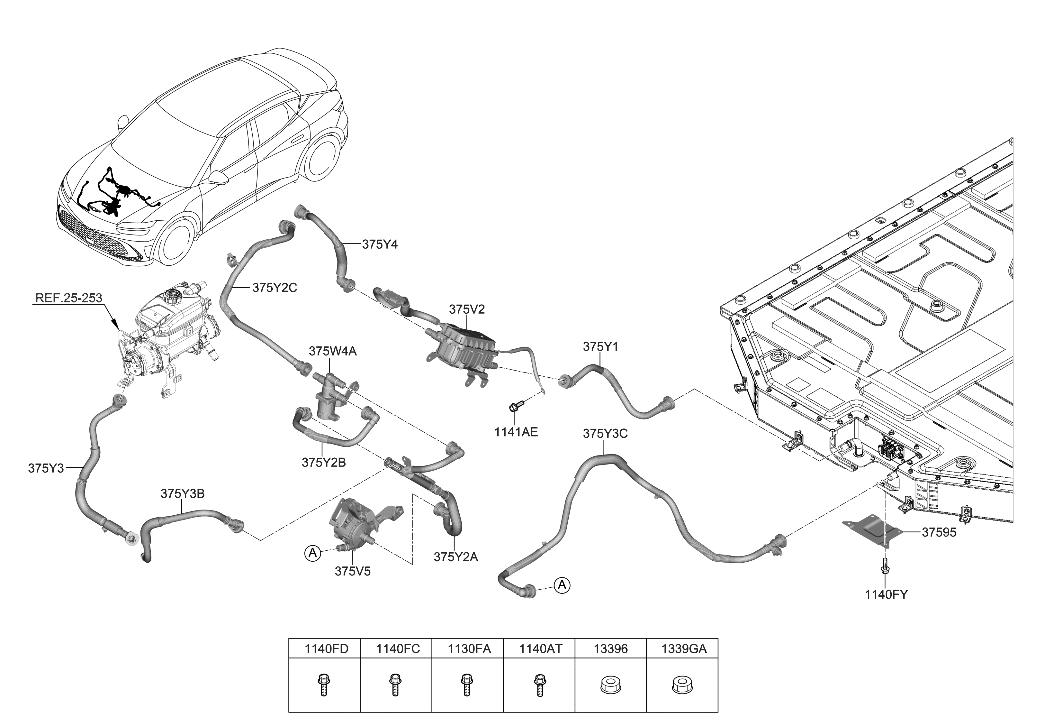 375Y4
375Y2C
REF.25-253
375V2
375W4A
375Y1
1141AE
375Y3C
375Y2B
375Y3
375Y3B
A
375V5
375Y2A
A
37595
1140FY

| 1140FD | 1140FC | 1130FA | 1140AT | 13396 | 1339GA |
|---|---|---|---|---|---|
| | | | | | |