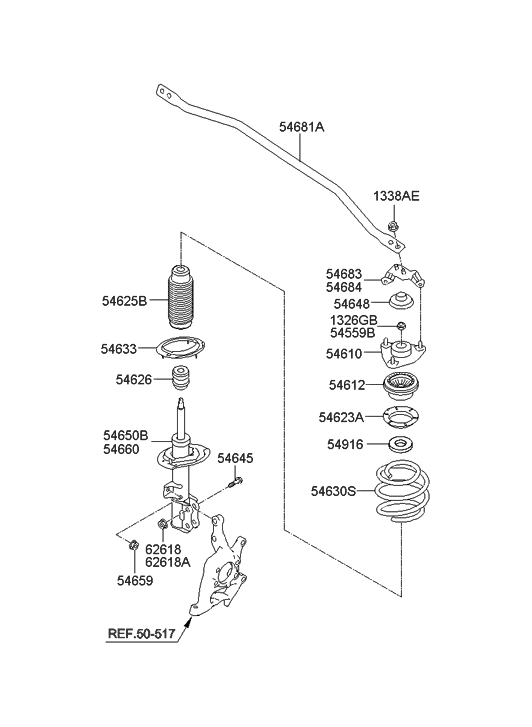 54681A

1338AE

54683
54684

54648

1326GB
54559B

54610

54612

54623A

54916

54630S

54625B

54633

54626

54650B
54660

54645

62618
62618A

54659

REF.50-517