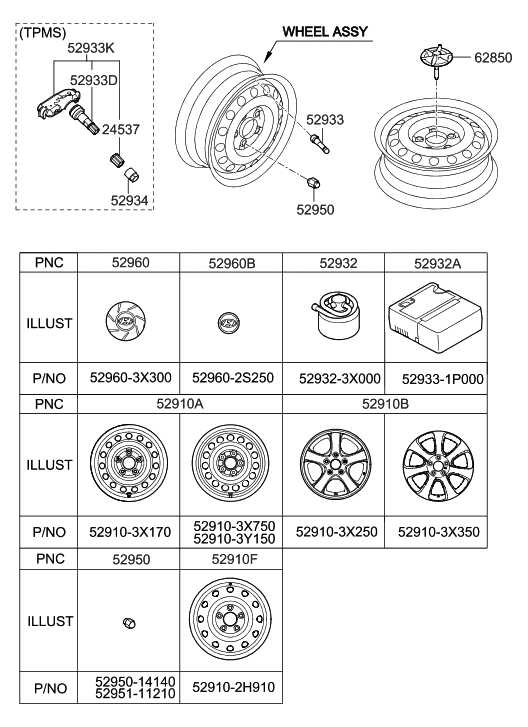 (TPMS)
52933K
52933D
24537
52934

WHEEL ASSY
52933
52950

62850

| PNC | 52960 | 52960B | 52932 | 52932A |
|---|---|---|---|---|
| ILLUST | | | | |
| P/NO | 52960-3X300 | 52960-2S250 | 52932-3X000 | 52933-1P000 |

| PNC | 52910A | | 52910B | |
|---|---|---|---|---|
| ILLUST | | | | |
| P/NO | 52910-3X170 | 52910-3X750 52910-3Y150 | 52910-3X250 | 52910-3X350 |

| PNC | 52950 | 52910F |
|---|---|---|
| ILLUST | | |
| P/NO | 52950-14140 52951-11210 | 52910-2H910 |