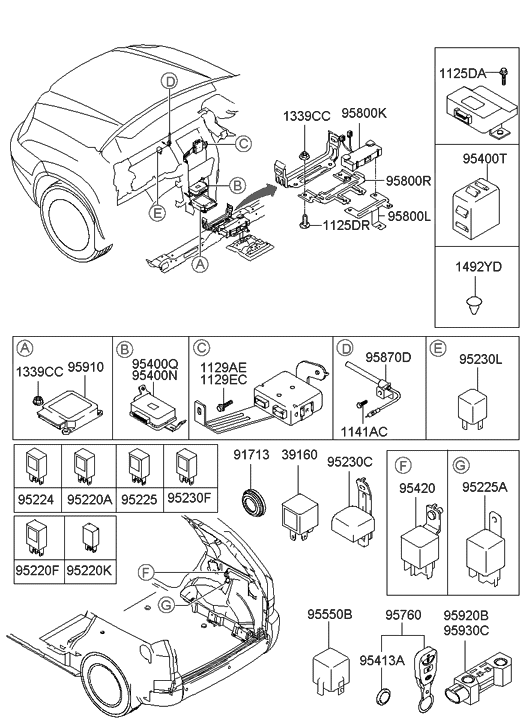 D
C
B
E
A
1339CC
95800K
95800R
95800L
1125DR
1125DA
95400T
1492YD
A
1339CC
95910
B
95400Q
95400N
C
1129AE
1129EC
D
95870D
1141AC
E
95230L
95224
95220A
95225
95230F
95220F
95220K
91713
39160
95230C
F
95420
G
95225A
F
G
95550B
95760
95413A
95920B
95930C