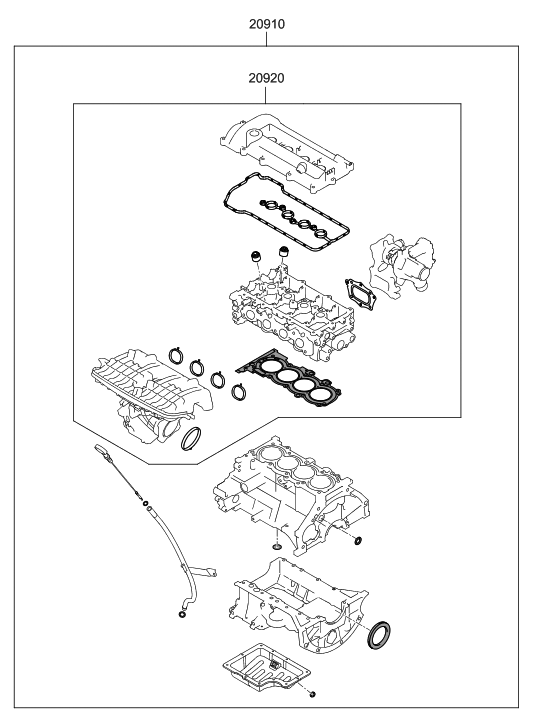 20910

20920