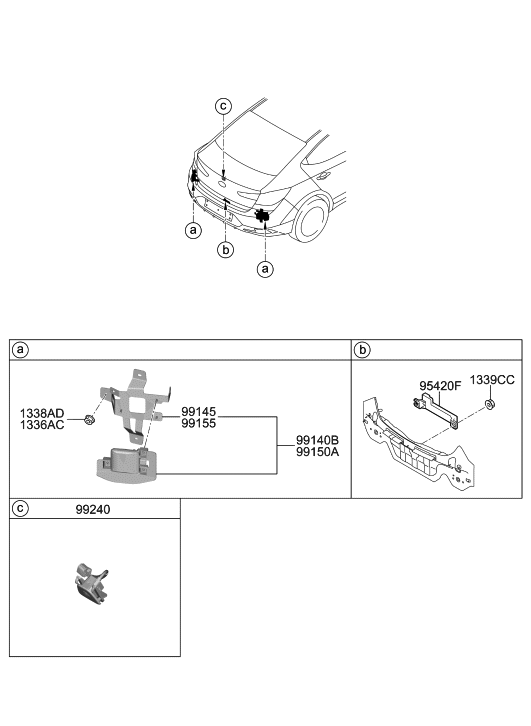 c

a

b

a

a

1338AD
1336AC

99145
99155

99140B
99150A

b

95420F

1339CC

c

99240