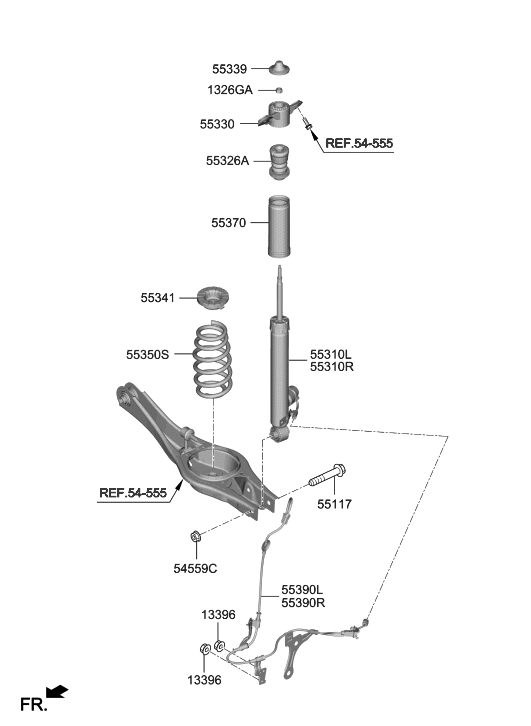 55339
1326GA
55330
REF.54-555
55326A
55370
55341
55350S
55310L
55310R
REF.54-555
55117
54559C
55390L
55390R
13396
13396
FR.