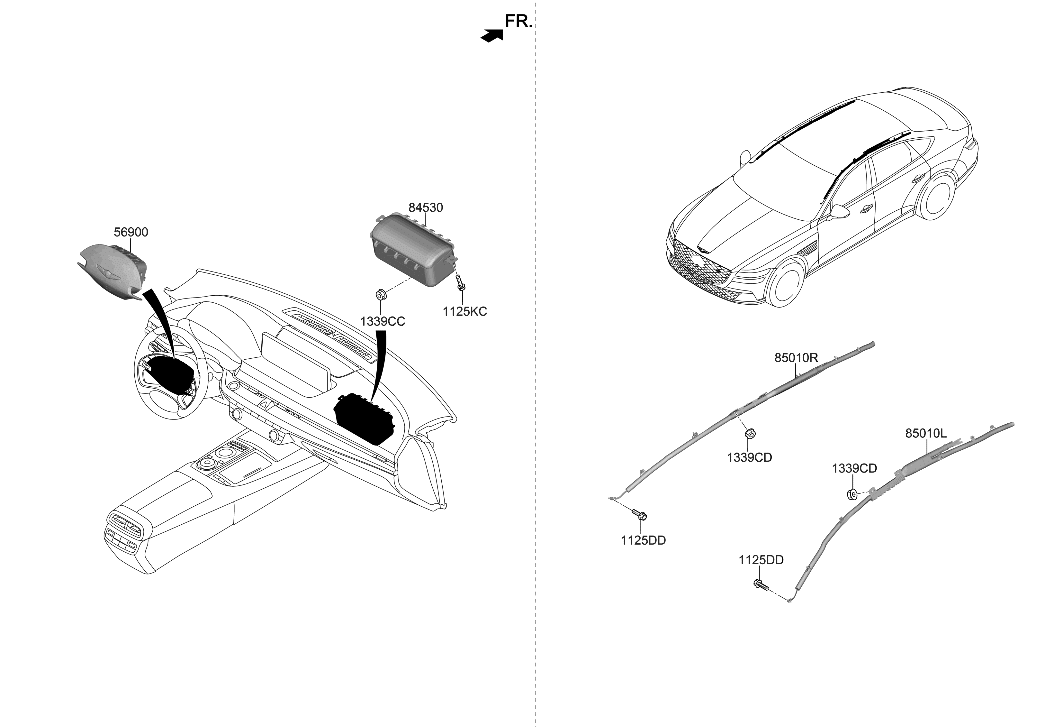 FR.

56900

84530

1339CC

1125KC

85010R

1339CD

85010L

1339CD

1125DD

1125DD