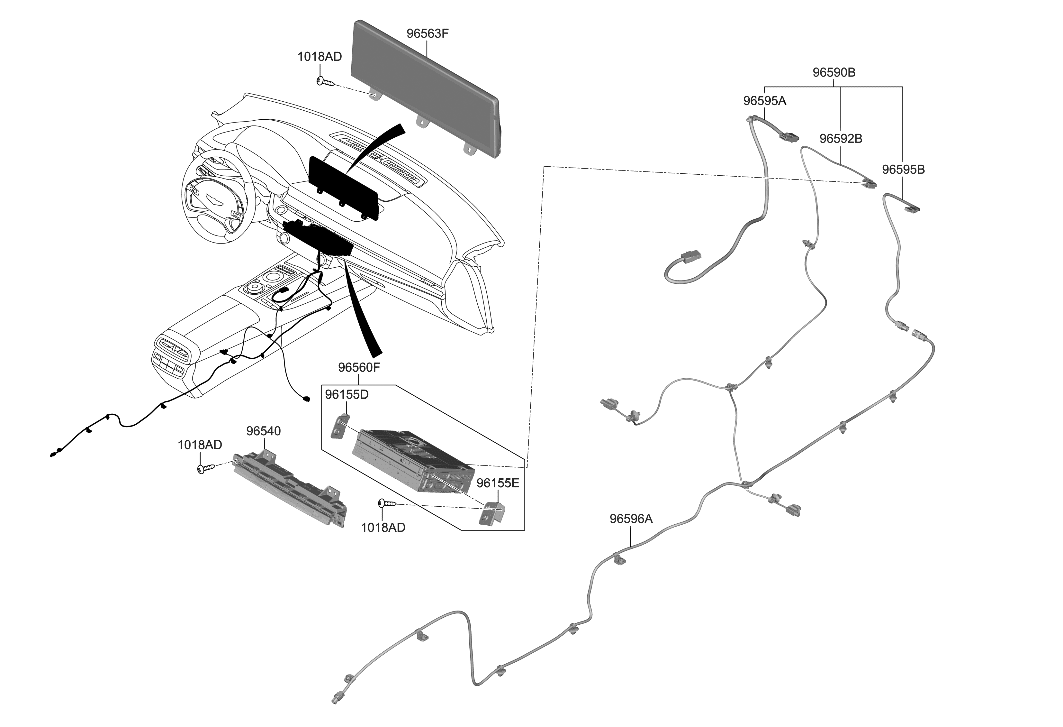 96563F
1018AD
96590B
96595A
96592B
96595B
96560F
96155D
1018AD
96540
96155E
1018AD
96596A