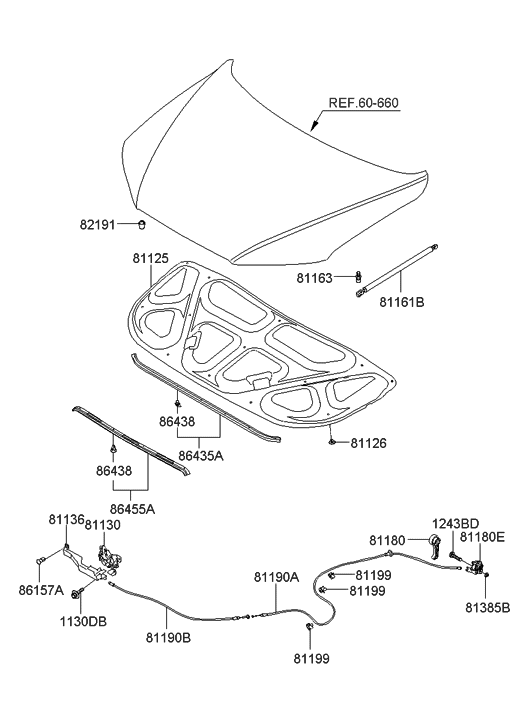 REF.60-660

82191

81125

81163

81161B

86438

86435A

81126

86438

86455A

81136
81130

86157A

1130DB

81190B

81190A

81199

81199

81199

81180

1243BD
81180E

81385B