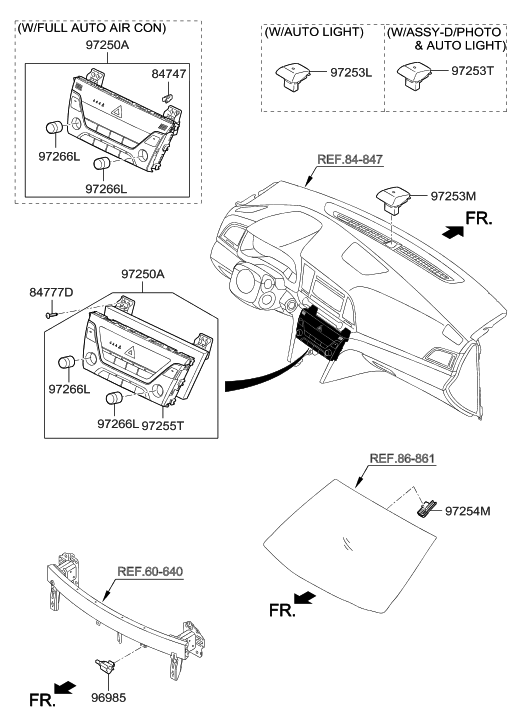 (W/FULL AUTO AIR CON)
97250A
84747
97266L
97266L

(W/AUTO LIGHT)
97253L

(W/ASSY-D/PHOTO & AUTO LIGHT)
97253T

REF.84-847
97253M
FR.

97250A
84777D
97266L
97266L
97255T

REF.86-861
97254M
FR.

REF.60-640
96985
FR.