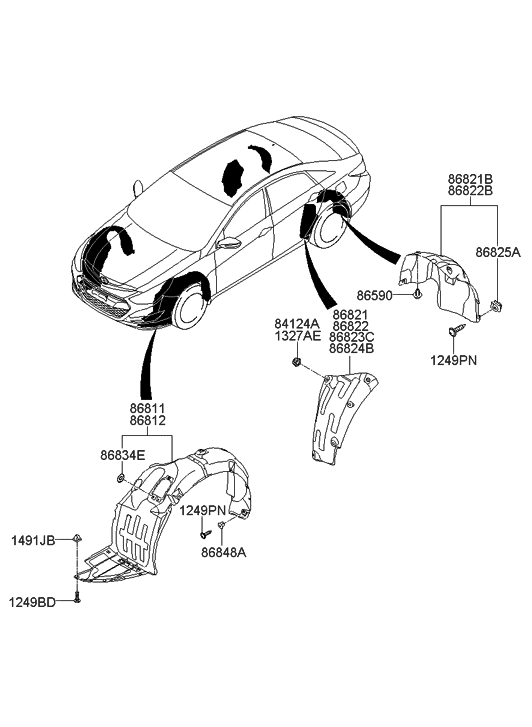 86821B
86822B

86825A

86590

1249PN

84124A
1327AE

86821
86822
86823C
86824B

86811
86812

86834E

1249PN

86848A

1491JB

1249BD