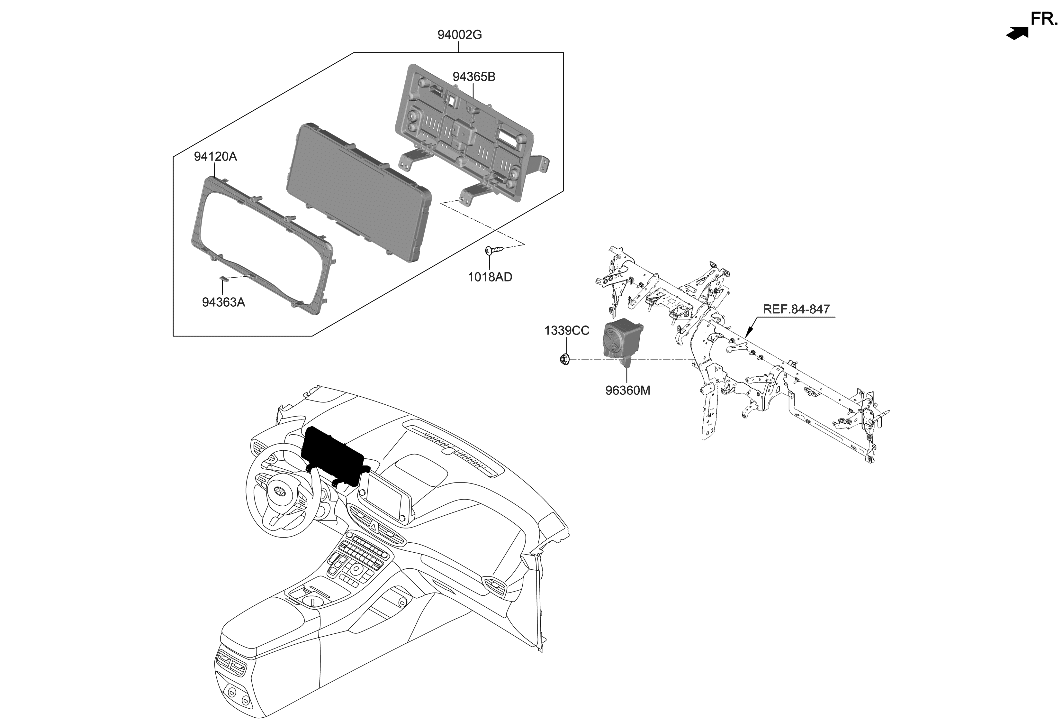 FR.

94002G

94365B

94120A

1018AD

94363A

REF.84-847

1339CC

96360M