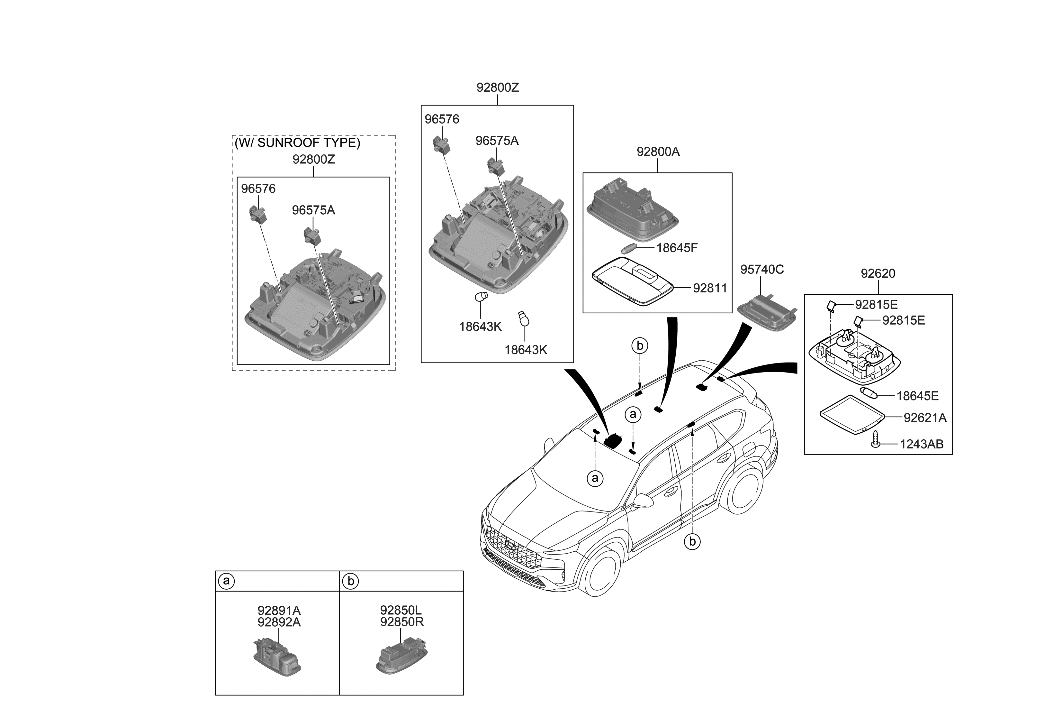 (W/ SUNROOF TYPE)
92800Z
96576
96575A

92800Z
96576
96575A
18643K
18643K

92800A
18645F
92811

95740C

92620
92815E
92815E
18645E
92621A
1243AB

b
a
a
b

a
92891A
92892A

b
92850L
92850R