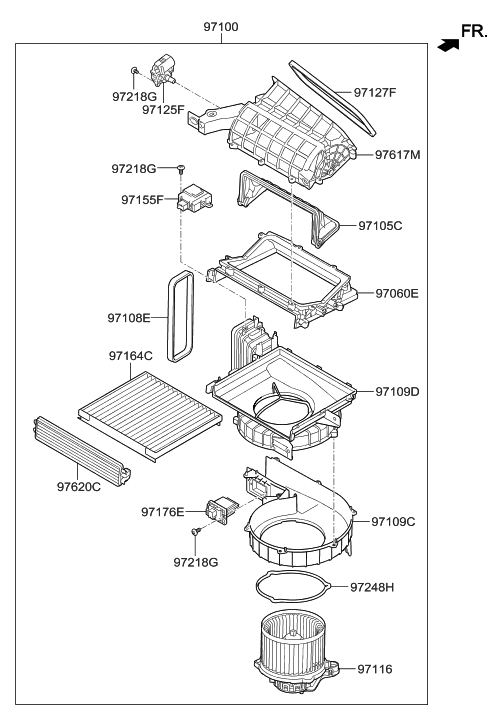 97100

FR.

97218G
97125F
97127F
97617M
97218G
97155F
97105C
97060E
97108E
97164C
97109D
97620C
97176E
97109C
97218G
97248H
97116