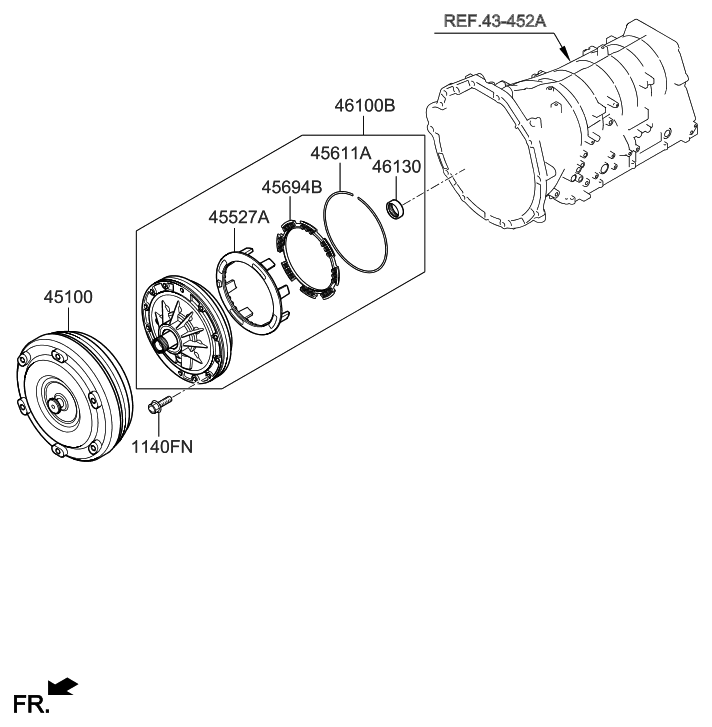 REF.43-452A

46100B

45611A

46130

45694B

45527A

45100

1140FN

FR.