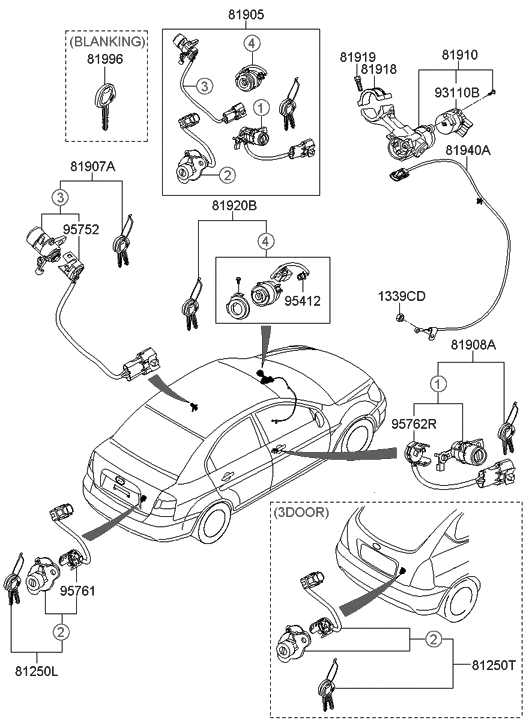 (BLANKING)
81996

81905
4
3
1
2

81919
81918
81910
93110B
81940A

81907A
3
95752

81920B
4
95412

1339CD

81908A
1
95762R

95761
2
81250L

(3DOOR)
2
81250T