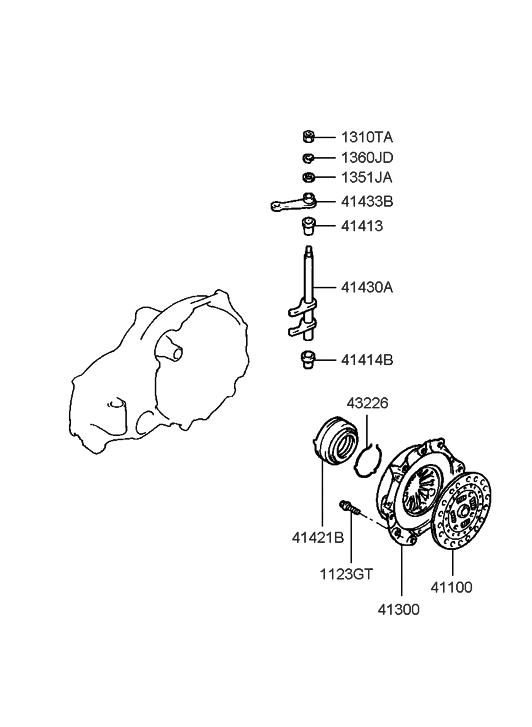 1310TA
1360JD
1351JA
41433B
41413
41430A
41414B
43226
41421B
1123GT
41300
41100