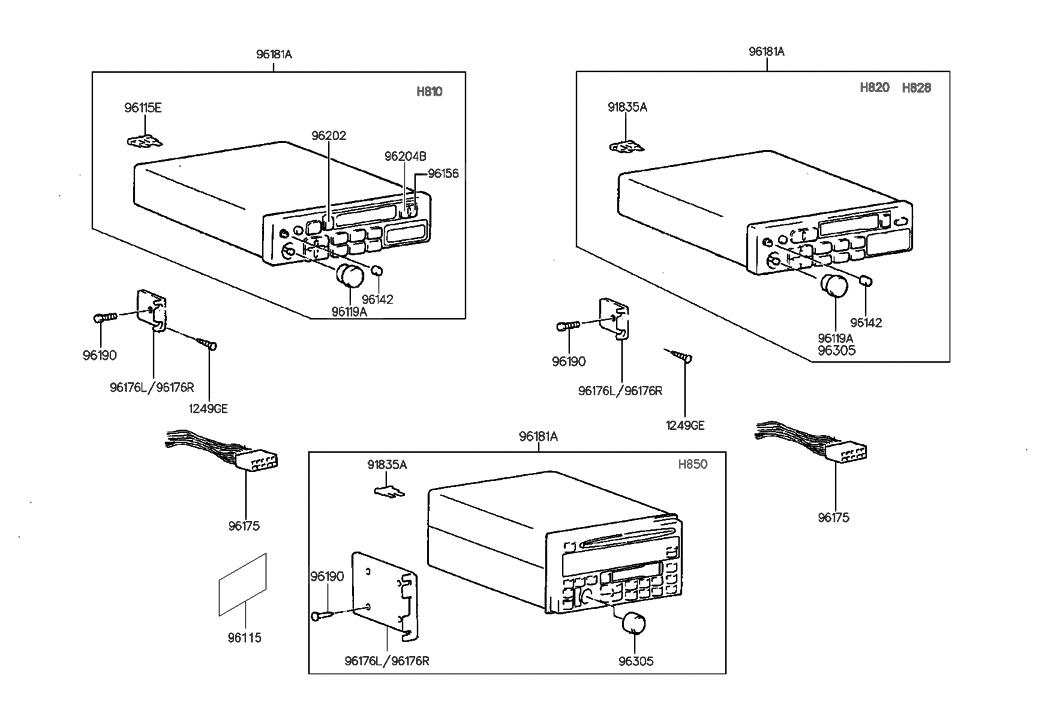 96181A
H810
96115E
96202
96204B
96156
96142
96119A
96190
96176L/96176R
1249GE
96175
96115
96181A
H820 H828
91835A
96142
96119A
96305
96190
96176L/96176R
1249GE
96175
96181A
H850
91835A
96190
96176L/96176R
96305