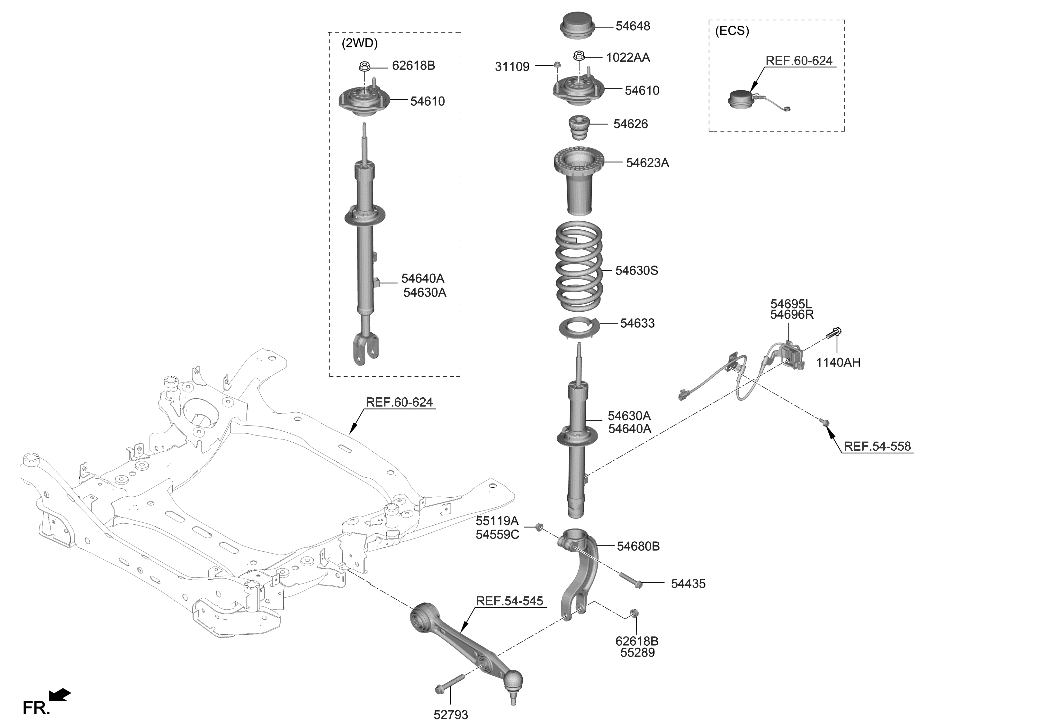 (2WD)

62618B

54610

54640A
54630A

54648

31109

1022AA

54610

54626

54623A

54630S

54633

54630A
54640A

(ECS)

REF.60-624

54695L
54696R

1140AH

REF.54-558

REF.60-624

55119A
54559C

54680B

54435

REF.54-545

62618B
55289

52793

FR.