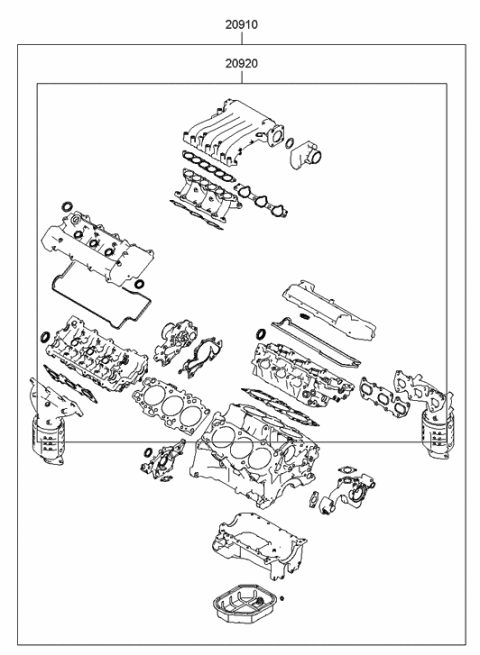 20910

20920