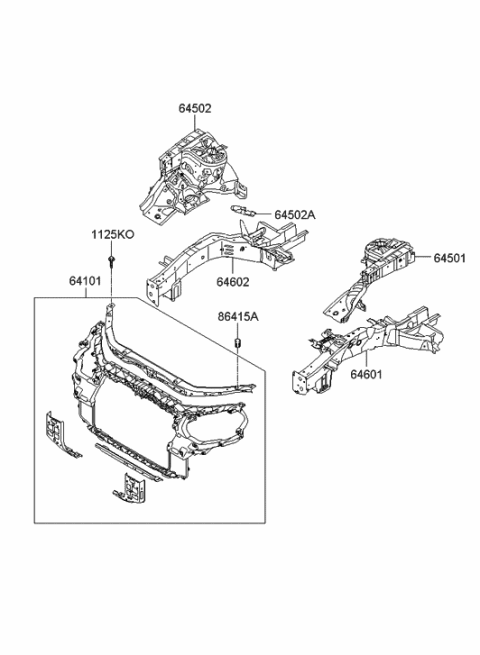 64502

64502A

1125KO

64602

64501

64101

86415A

64601