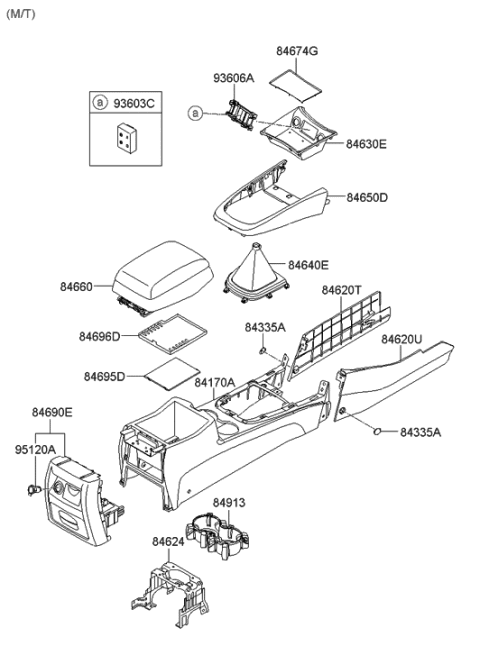 (M/T)

84674G

93606A

a 93603C

a

84630E

84650D

84640E

84660

84620T

84696D

84335A

84620U

84695D

84170A

84690E

84335A

95120A

84913

84624