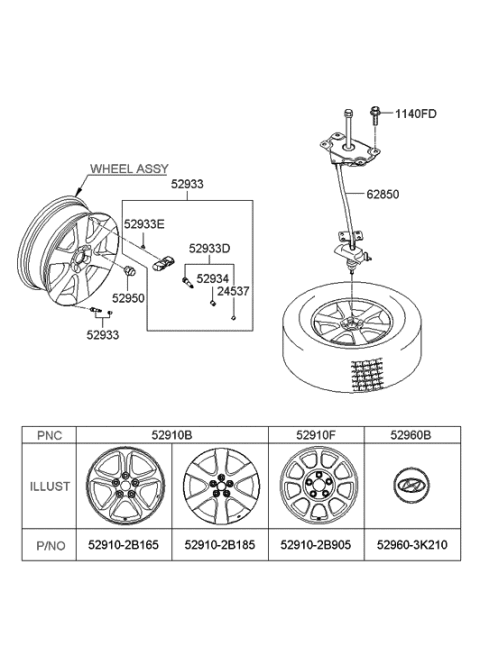 1140FD

WHEEL ASSY

52933

62850

52933E

52933D

52934

24537

52950

52933

| PNC | 52910B | | 52910F | 52960B |
|---|---|---|---|---|
| ILLUST | | | | |
| P/NO | 52910-2B165 | 52910-2B185 | 52910-2B905 | 52960-3K210 |