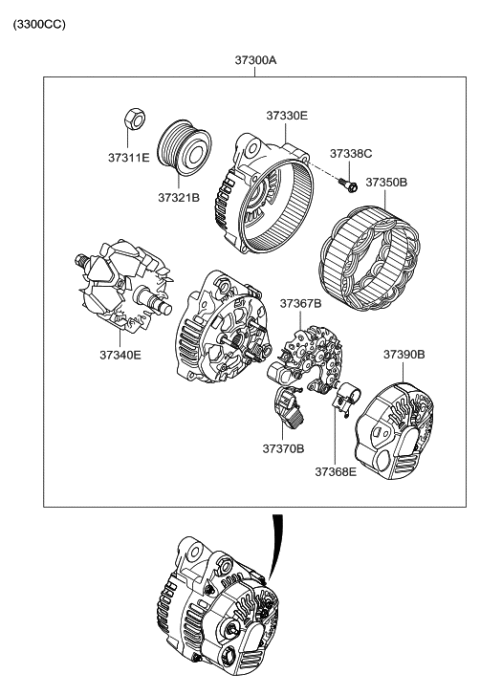 (3300CC)

37300A

37330E

37311E

37321B

37338C

37350B

37340E

37367B

37390B

37370B

37368E