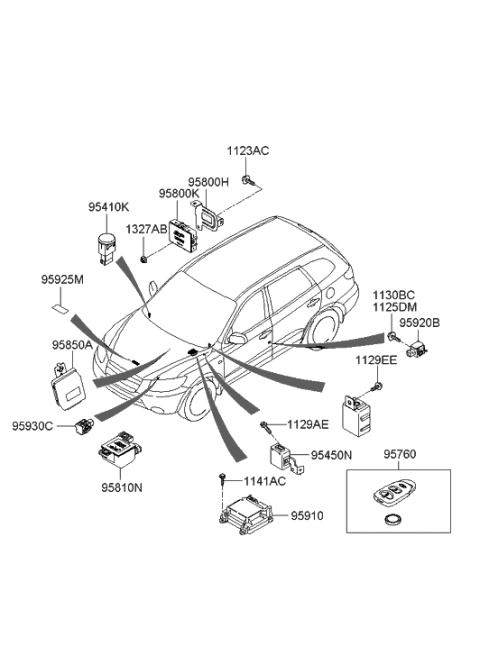 1123AC
95800H
95800K
95410K
1327AB
95925M
1130BC
1125DM
95920B
95850A
1129EE
95930C
1129AE
95450N
95760
95810N
1141AC
95910