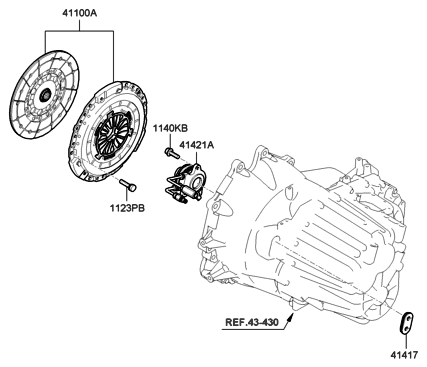 41100A

1140KB

41421A

1123PB

REF.43-430

41417