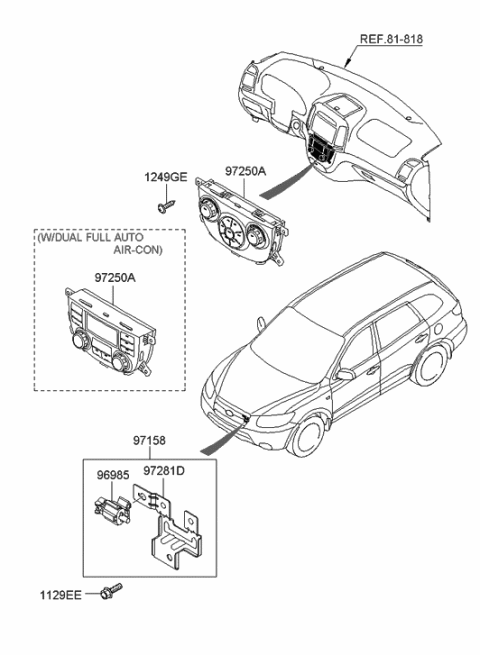 REF.81-818

1249GE

97250A

(W/DUAL FULL AUTO AIR-CON)

97250A

97158

96985

97281D

1129EE