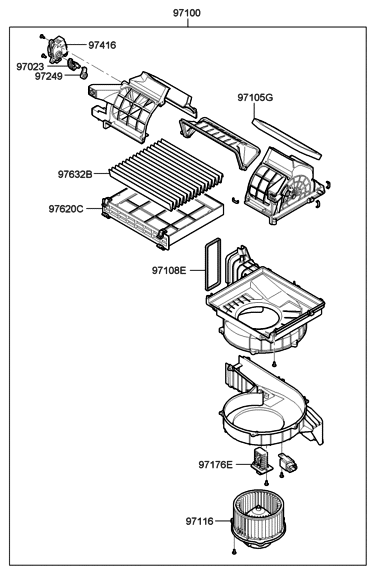 97100

97416

97023

97249

97105G

97632B

97620C

97108E

97176E

97116