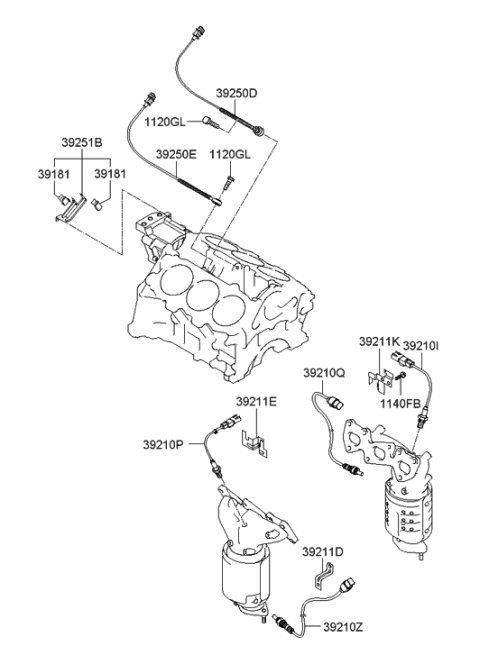 39250D
1120GL
39251B
39250E
1120GL
39181
39181
39211K
39210I
39210Q
1140FB
39211E
39210P
39211D
39210Z