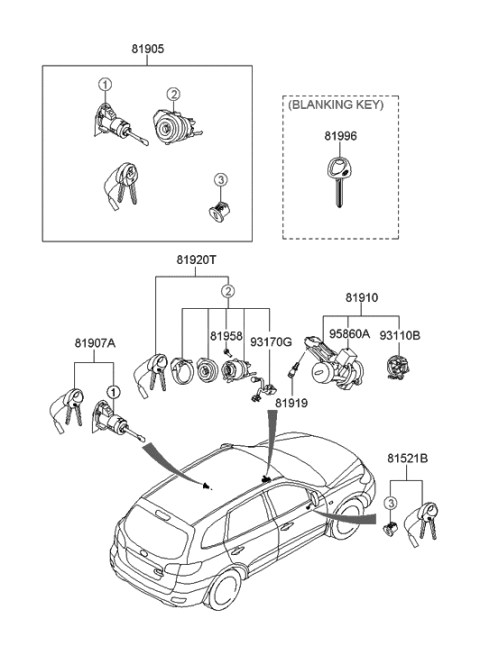 81905

1

2

3

(BLANKING KEY)

81996

81920T

2

81910

81958

93170G

95860A

93110B

81907A

1

81919

81521B

3