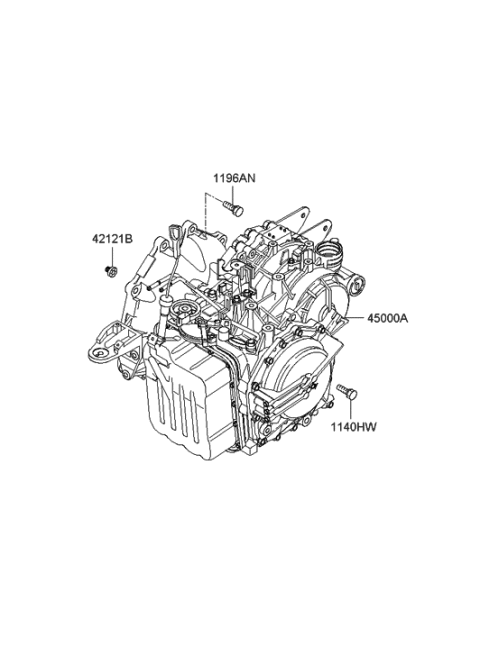 1196AN

42121B

45000A

1140HW