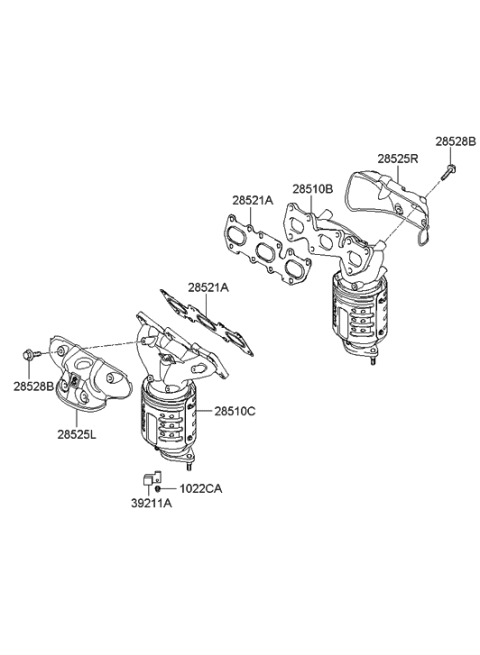 28528B
28525R
28510B
28521A
28521A
28528B
28510C
28525L
1022CA
39211A