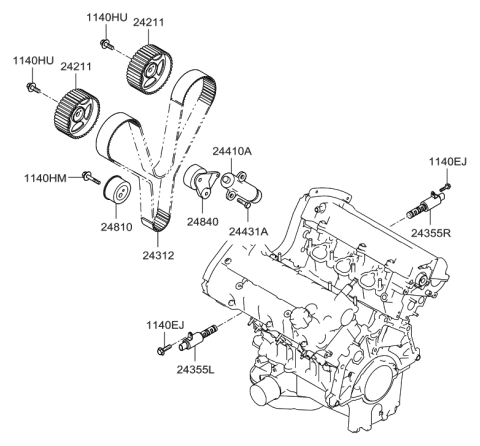 1140HU
24211
1140HU
24211
24410A
1140EJ
1140HM
24810
24840
24431A
24355R
24312
1140EJ
24355L