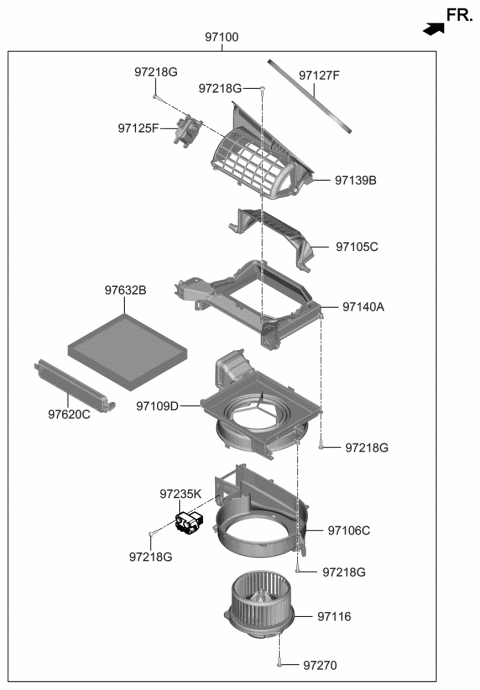 FR.

97100

97218G

97218G

97127F

97125F

97139B

97105C

97632B

97140A

97620C

97109D

97218G

97235K

97106C

97218G

97218G

97116

97270