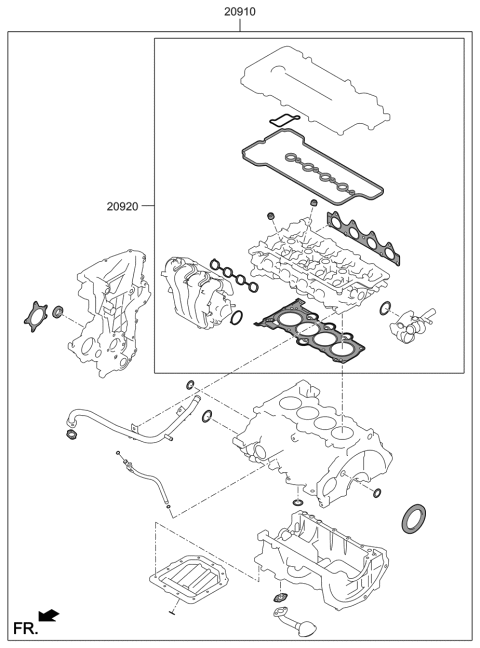 20910

20920

FR.