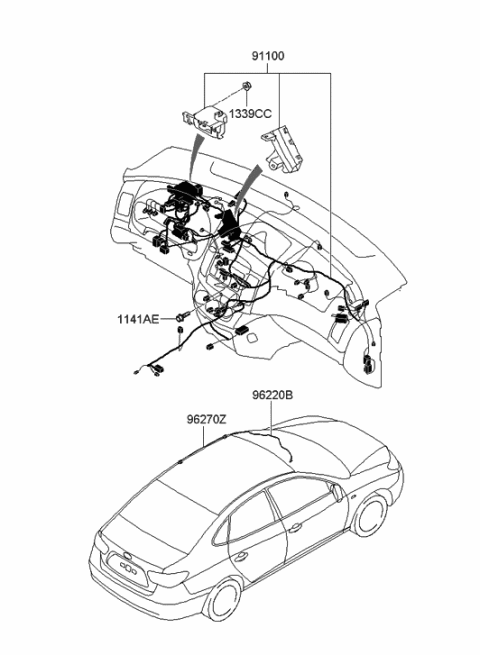 91100
1339CC
1141AE
96220B
96270Z